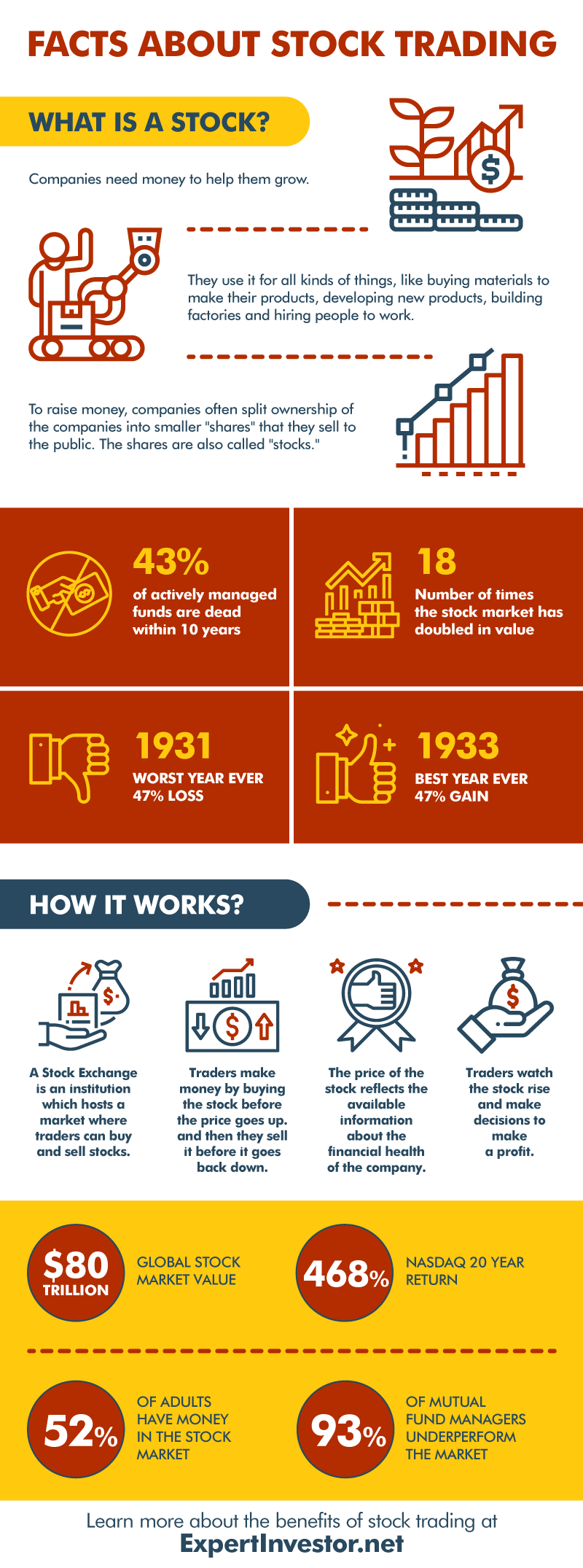 FACTS ABOUT STOCK TRADING

WHAT IS A STOCK?

Companies need money to help them grow.

They use it for all kinds of things, like buying materials to make their products, developing new products, building factories and hiring people to work.

To raise money, companies often split ownership of the companies into smaller "shares" that they sell to the public. The shares are also called "stocks."

43%
of actively managed funds are dead within 10 years

18
Number of times the stock market has doubled in value

1931
WORST YEAR EVER
47% LOSS

1933
BEST YEAR EVER
47% GAIN

HOW IT WORKS?

A Stock Exchange is an institution which hosts a market where traders can buy and sell stocks.

Traders make money by buying the stock before the price goes up. and then they sell it before it goes back down.

The price of the stock reflects the available information about the financial health of the company.

Traders watch the stock rise and make decisions to make a profit.

$80 TRILLION
GLOBAL STOCK MARKET VALUE

468%
NASDAQ 20 YEAR RETURN

52%
OF ADULTS HAVE MONEY IN THE STOCK MARKET

93%
OF MUTUAL FUND MANAGERS UNDERPERFORM THE MARKET

Learn more about the benefits of stock trading at
ExpertInvestor.net